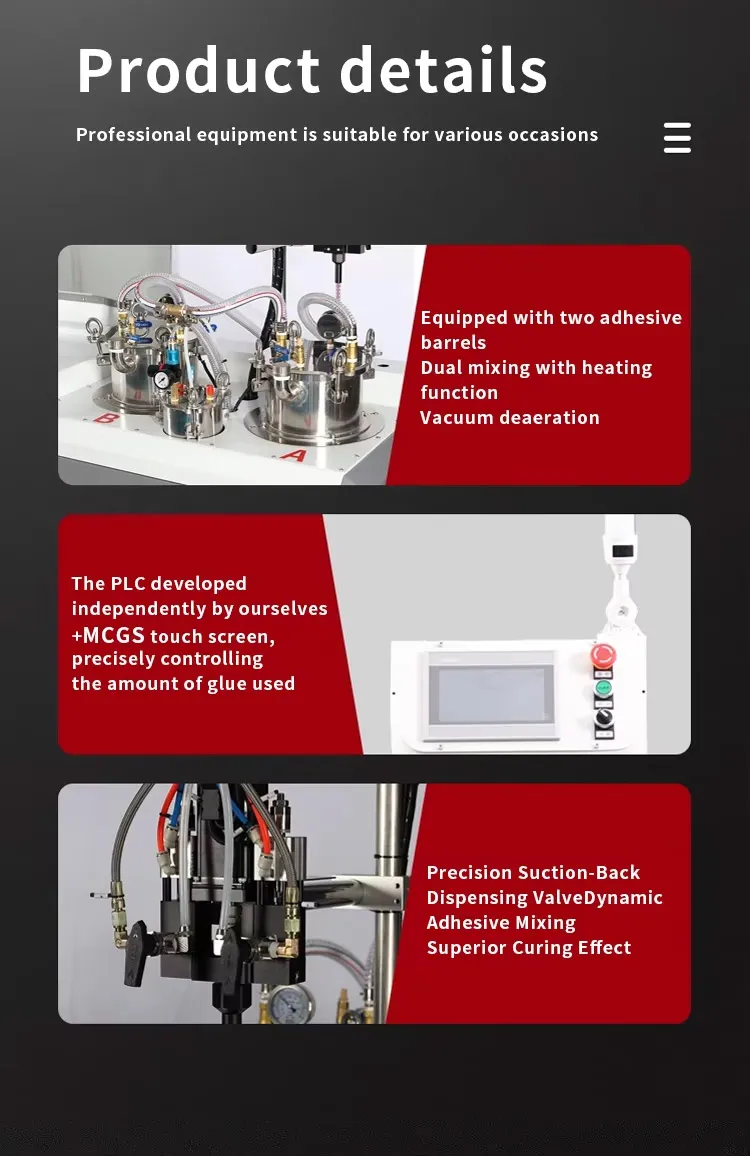 Product details

Professional equipment is suitable for various occasions

B

A

Equipped with two adhesive barrels
Dual mixing with heating function
Vacuum deaeration

The PLC developed independently by ourselves +MCGS touch screen, precisely controlling the amount of glue used

Precision Suction-Back Dispensing ValveDynamic Adhesive Mixing
Superior Curing Effect