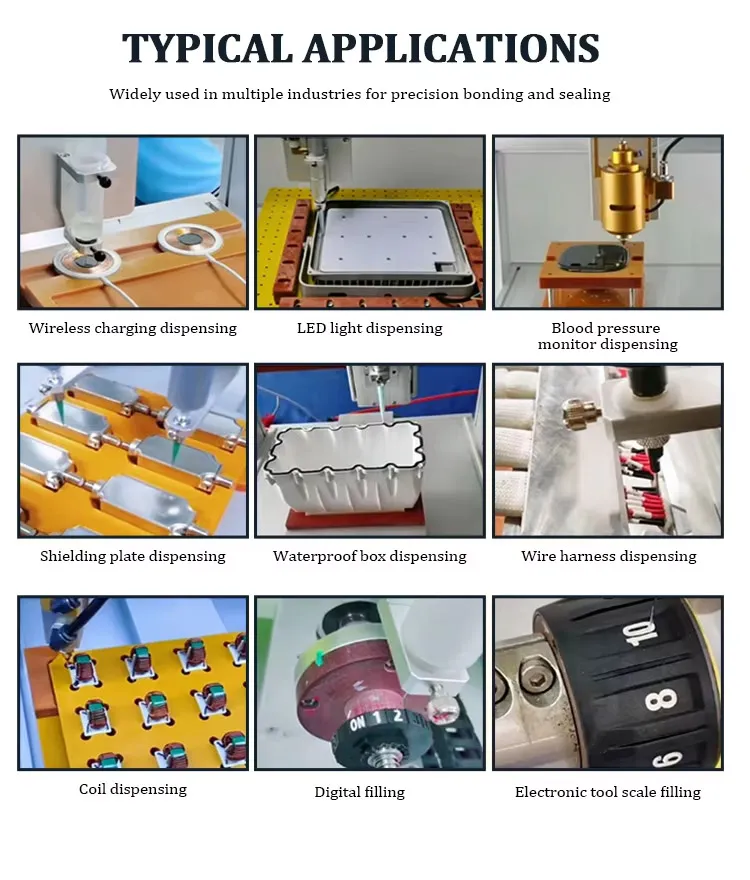 TYPICAL APPLICATIONS

Widely used in multiple industries for precision bonding and sealing

Wireless charging dispensing

LED light dispensing

Blood pressure monitor dispensing

Shielding plate dispensing

Waterproof box dispensing

Wire harness dispensing

Coil dispensing

ON 1 2

Digital filling

10 8 6

Electronic tool scale filling