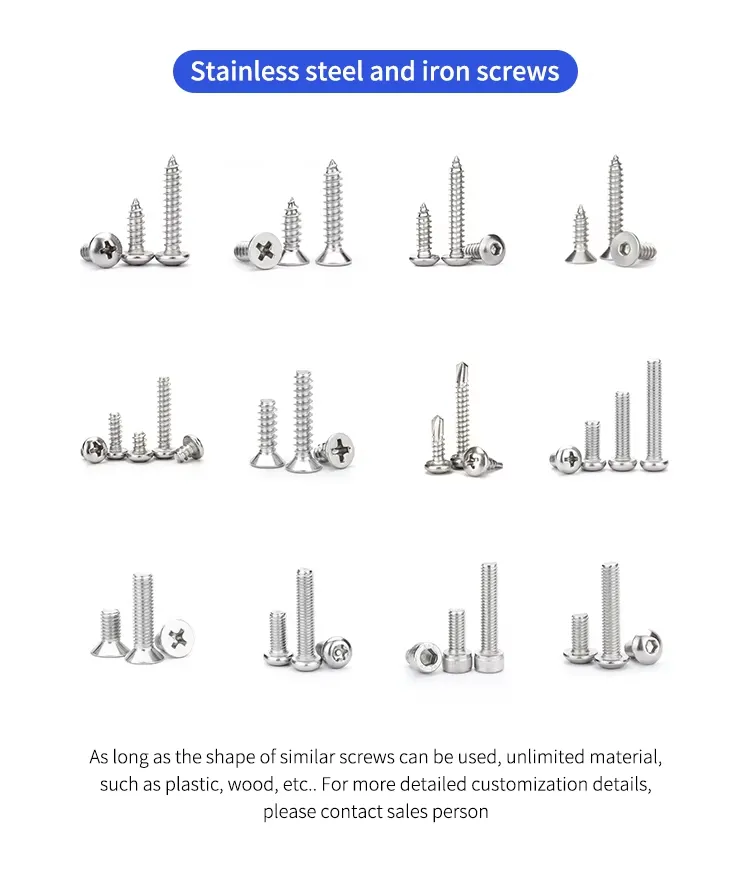 Stainless steel and iron screws

As long as the shape of similar screws can be used, unlimited material, such as plastic, wood, etc.. For more detailed customization details, please contact sales person