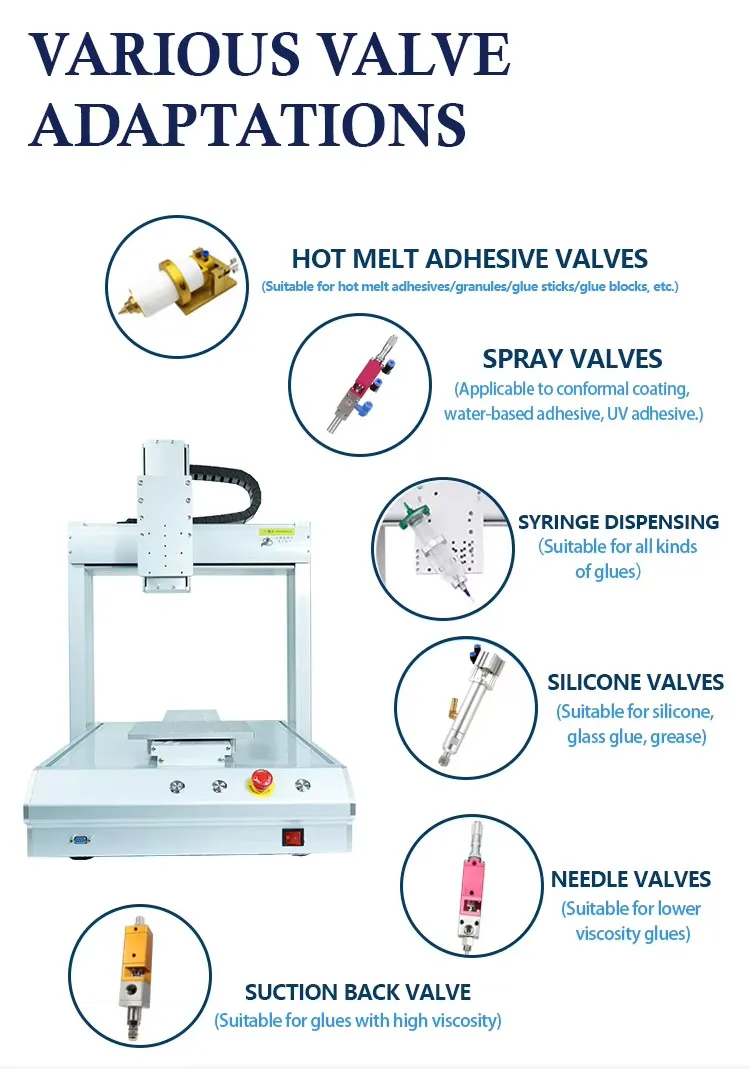 VARIOUS VALVE ADAPTATIONS

HOT MELT ADHESIVE VALVES
(Suitable for hot melt adhesives/granules/glue sticks/glue blocks, etc.)

SPRAY VALVES
(Applicable to conformal coating, water-based adhesive, UV adhesive.)

SYRINGE DISPENSING
(Suitable for all kinds of glues)

SILICONE VALVES
(Suitable for silicone, glass glue, grease)

NEEDLE VALVES
(Suitable for lower viscosity glues)

SUCTION BACK VALVE
(Suitable for glues with high viscosity)